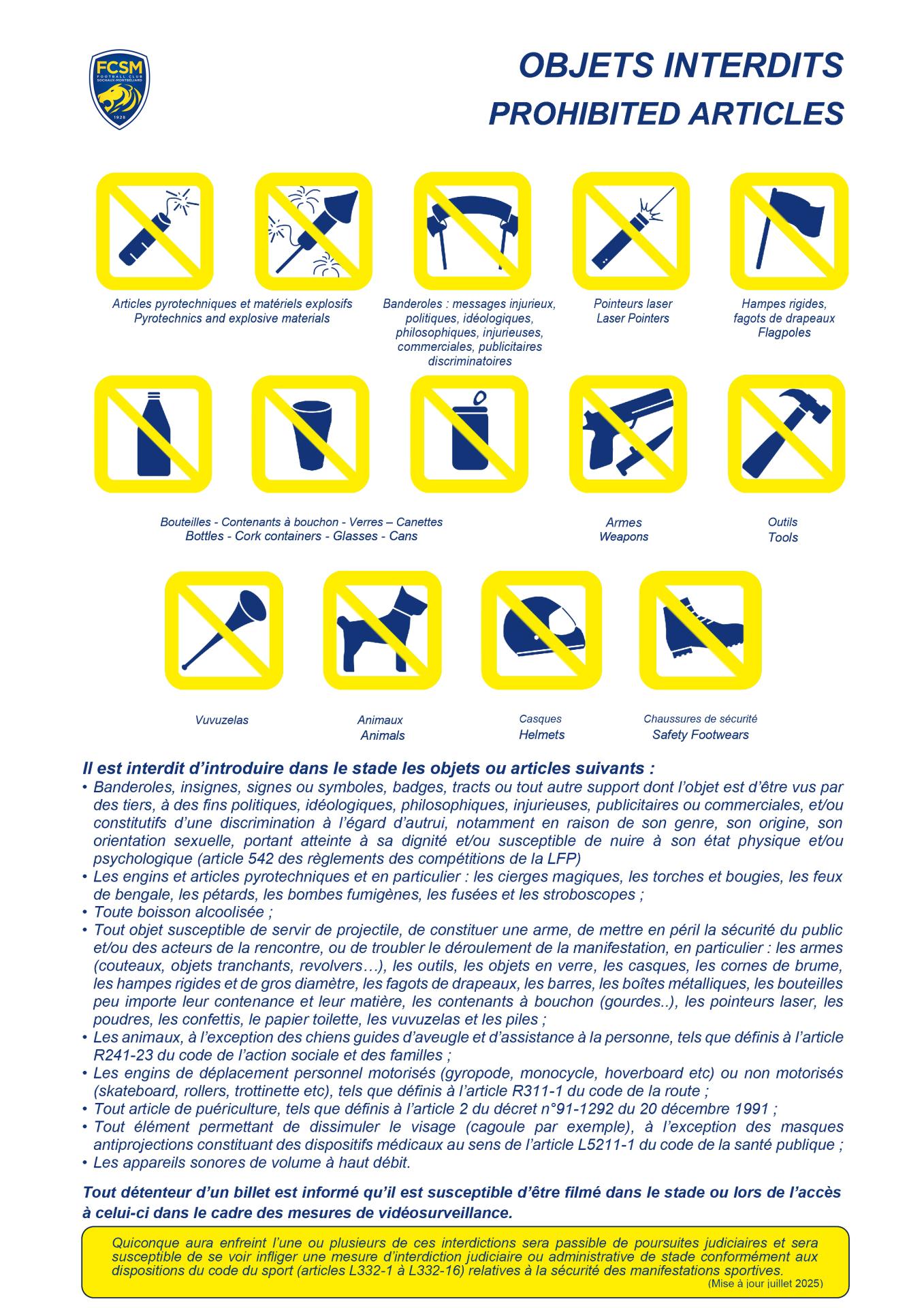 FCSM
FOOTBALL CLUB
SOCHAUX-MONTBÉLIARD
1928

OBJETS INTERDITS
PROHIBITED ARTICLES

Articles pyrotechniques et matériels explosifs
Pyrotechnics and explosive materials

Banderoles : messages injurieux, politiques, idéologiques, philosophiques, injurieuses, commerciales, publicitaires discriminatoires

Pointeurs laser
Laser Pointers

Hampes rigides, fagots de drapeaux
Flagpoles

Bouteilles - Contenants à bouchon - Verres – Canettes
Bottles - Cork containers - Glasses - Cans

Armes
Weapons

Outils
Tools

Vuvuzelas

Animaux
Animals

Casques
Helmets

Chaussures de sécurité
Safety Footwears

Il est interdit d'introduire dans le stade les objets ou articles suivants :
• Banderoles, insignes, signes ou symboles, badges, tracts ou tout autre support dont l'objet est d'être vus par des tiers, à des fins politiques, idéologiques, philosophiques, injurieuses, publicitaires ou commerciales, et/ou constitutifs d'une discrimination à l'égard d'autrui, notamment en raison de son genre, son origine, son orientation sexuelle, portant atteinte à sa dignité et/ou susceptible de nuire à son état physique et/ou psychologique (article 542 des règlements des compétitions de la LFP)
• Les engins et articles pyrotechniques et en particulier : les cierges magiques, les torches et bougies, les feux de bengale, les pétards, les bombes fumigènes, les fusées et les stroboscopes ;
• Toute boisson alcoolisée ;
• Tout objet susceptible de servir de projectile, de constituer une arme, de mettre en péril la sécurité du public et/ou des acteurs de la rencontre, ou de troubler le déroulement de la manifestation, en particulier : les armes (couteaux, objets tranchants, revolvers…), les outils, les objets en verre, les casques, les cornes de brume, les hampes rigides et de gros diamètre, les fagots de drapeaux, les barres, les boîtes métalliques, les bouteilles peu importe leur contenance et leur matière, les contenants à bouchon (gourdes..), les pointeurs laser, les poudres, les confettis, le papier toilette, les vuvuzelas et les piles ;
• Les animaux, à l'exception des chiens guides d'aveugle et d'assistance à la personne, tels que définis à l'article R241-23 du code de l'action sociale et des familles ;
• Les engins de déplacement personnel motorisés (gyropode, monocycle, hoverboard etc) ou non motorisés (skateboard, rollers, trottinette etc), tels que définis à l'article R311-1 du code de la route ;
• Tout article de puériculture, tels que définis à l'article 2 du décret n°91-1292 du 20 décembre 1991 ;
• Tout élément permettant de dissimuler le visage (cagoule par exemple), à l'exception des masques antiprojections constituant des dispositifs médicaux au sens de l'article L5211-1 du code de la santé publique ;
• Les appareils sonores de volume à haut débit.

Tout détenteur d'un billet est informé qu'il est susceptible d'être filmé dans le stade ou lors de l'accès à celui-ci dans le cadre des mesures de vidéosurveillance.

Quiconque aura enfreint l'une ou plusieurs de ces interdictions sera passible de poursuites judiciaires et sera susceptible de se voir infliger une mesure d'interdiction judiciaire ou administrative de stade conformément aux dispositions du code du sport (articles L332-1 à L332-16) relatives à la sécurité des manifestations sportives.
(Mise à jour juillet 2025)